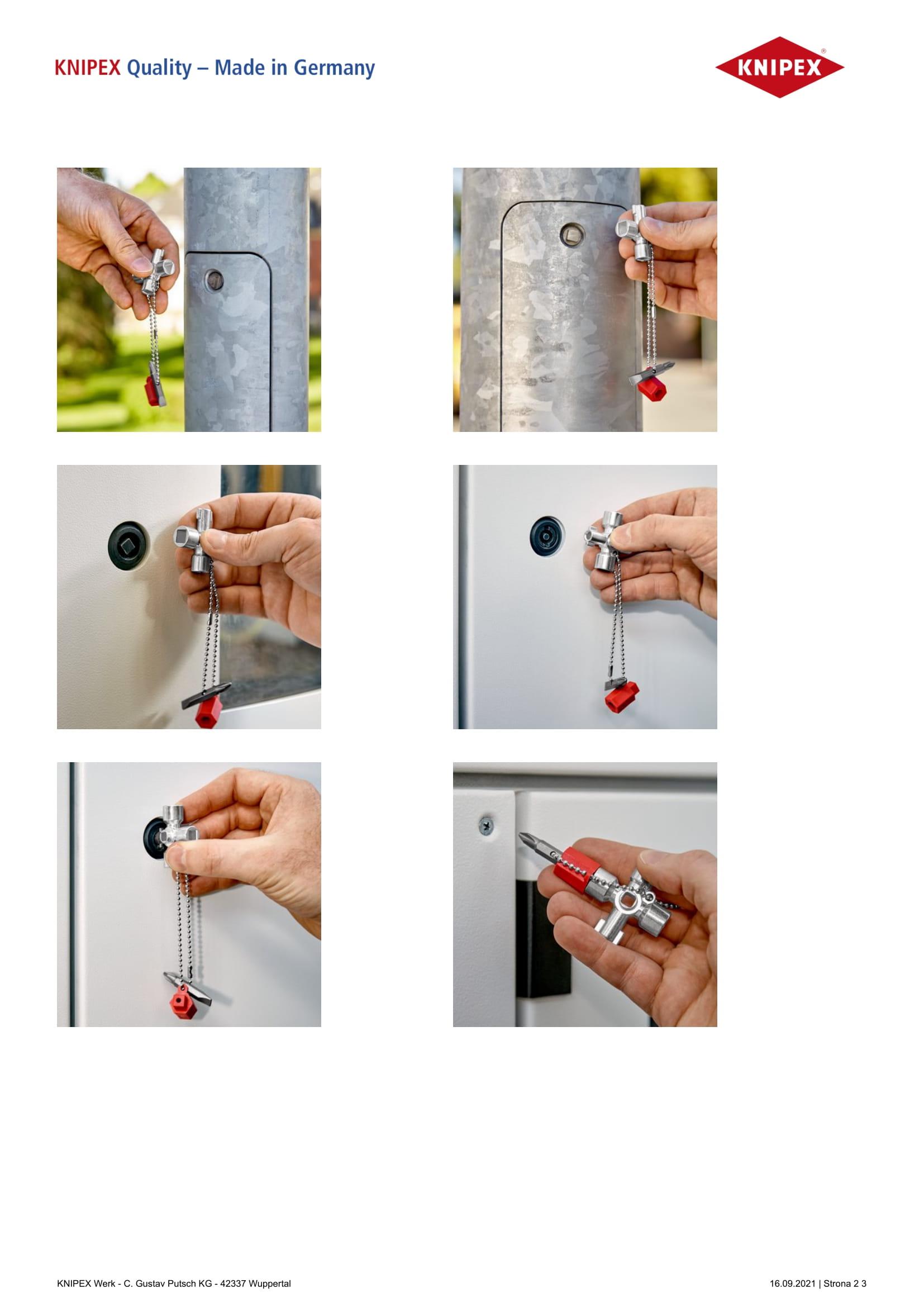 KNIPEX Quality – Made in Germany

KNIPEX®

KNIPEX Werk - C. Gustav Putsch KG - 42337 Wuppertal

16.09.2021 | Strona 2 3