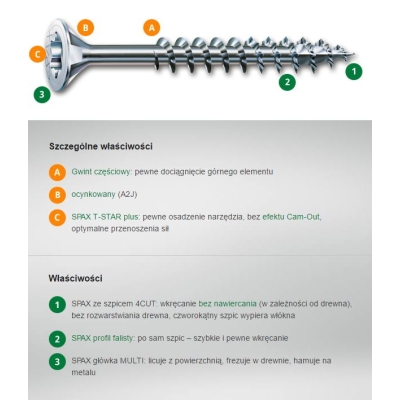 B A C 1 2 3

Szczególne właściwości

A Gwint częściowy: pewne dociągnięcie górnego elementu

B ocynkowany (A2J)

C SPAX T-STAR plus: pewne osadzenie narzędzia, bez efektu Cam-Out, optymalne przenoszenia sił

Właściwości

1 SPAX ze szpicem 4CUT: wkręcanie bez nawiercania (w zależności od drewna), bez rozwarstwiania drewna, czworokątny szpic wypiera włókna

2 SPAX profil falisty: po sam szpic – szybkie i pewne wkręcanie

3 SPAX główka MULTI: licuje z powierzchnią, frezuje w drewnie, hamuje na metalu