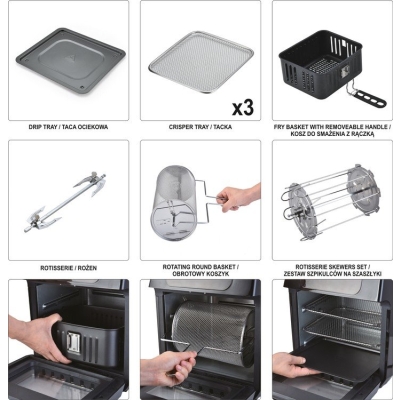 x3

DRIP TRAY / TACA OCIEKOWA

CRISPER TRAY / TACKA

FRY BASKET WITH REMOVEABLE HANDLE / KOSZ DO SMAŻENIA Z RĄCZKĄ

ROTISSERIE / ROŻEN

ROTATING ROUND BASKET / OBROTOWY KOSZYK

ROTISSERIE SKEWERS SET / ZESTAW SZPIKULCÓW NA SZASZŁYKI